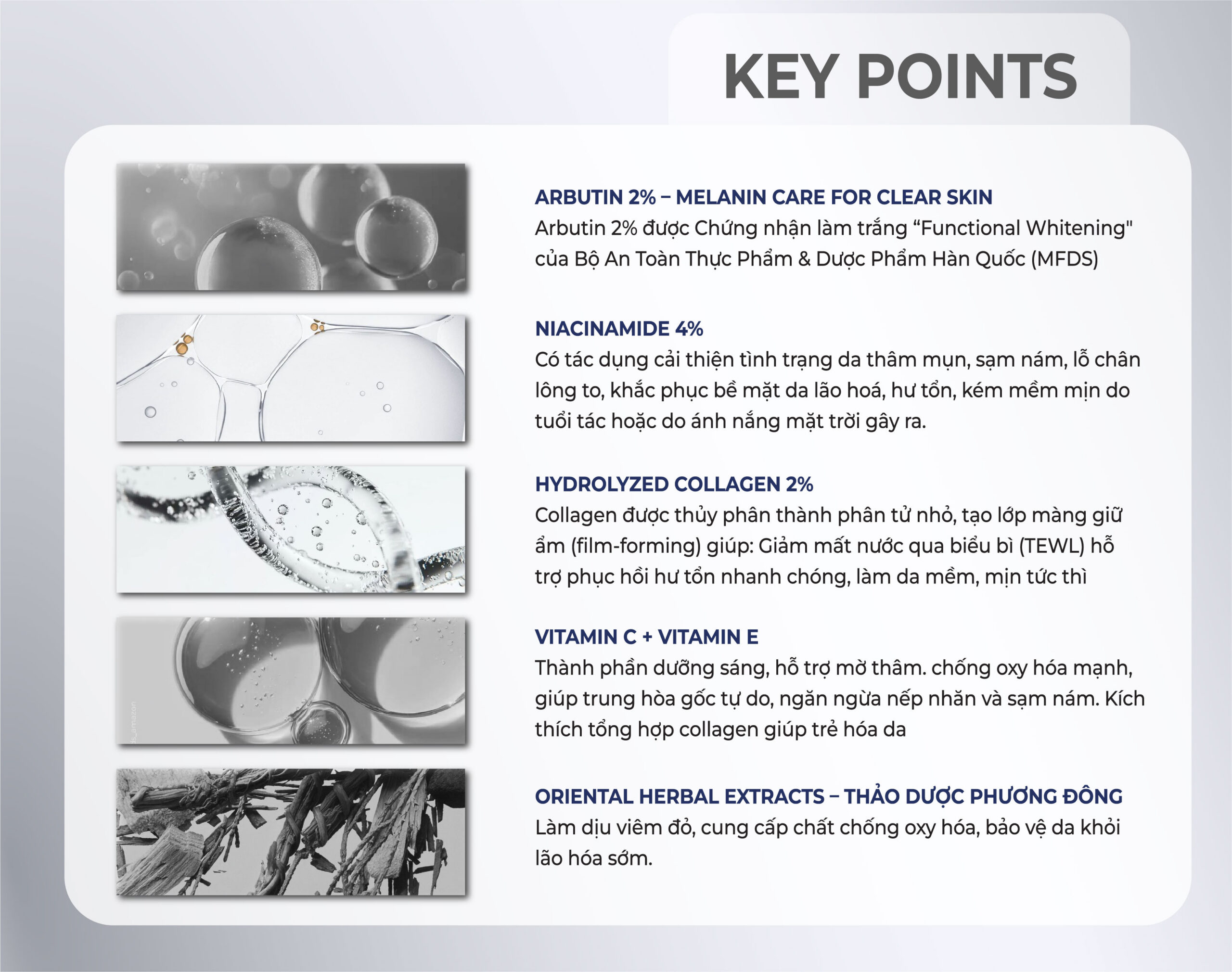 KEY POINTS

ARBUTIN 2% – MELANIN CARE FOR CLEAR SKIN
Arbutin 2% được Chứng nhận làm trắng “Functional Whitening" của Bộ An Toàn Thực Phẩm & Dược Phẩm Hàn Quốc (MFDS)

NIACINAMIDE 4%
Có tác dụng cải thiện tình trạng da thâm mụn, sạm nám, lỗ chân lông to, khắc phục bề mặt da lão hoá, hư tổn, kém mềm mịn do tuổi tác hoặc do ánh nắng mặt trời gây ra.

HYDROLYZED COLLAGEN 2%
Collagen được thủy phân thành phân tử nhỏ, tạo lớp màng giữ ẩm (film-forming) giúp: Giảm mất nước qua biểu bì (TEWL) hỗ trợ phục hồi hư tổn nhanh chóng, làm da mềm, mịn tức thì

VITAMIN C + VITAMIN E
Thành phần dưỡng sáng, hỗ trợ mờ thâm. chống oxy hóa mạnh, giúp trung hòa gốc tự do, ngăn ngừa nếp nhăn và sạm nám. Kích thích tổng hợp collagen giúp trẻ hóa da

ORIENTAL HERBAL EXTRACTS – THẢO DƯỢC PHƯƠNG ĐÔNG
Làm dịu viêm đỏ, cung cấp chất chống oxy hóa, bảo vệ da khỏi lão hóa sớm.